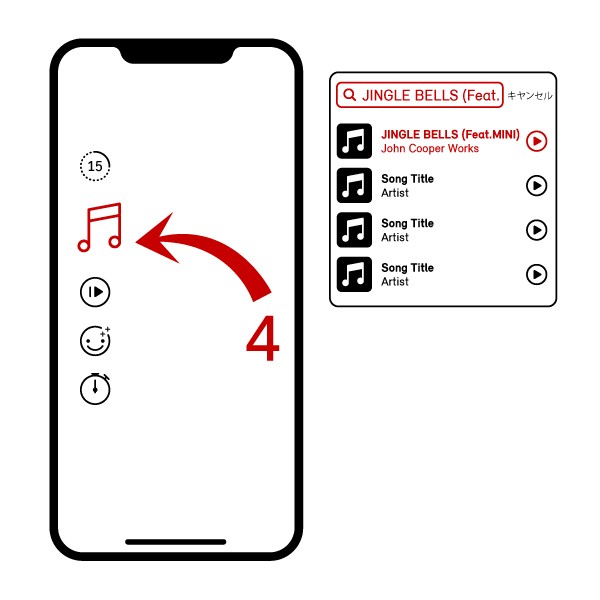 15

4

JINGLE BELLS (Feat.
キャンセル

JINGLE BELLS (Feat.MINI)
John Cooper Works

Song Title
Artist

Song Title
Artist

Song Title
Artist